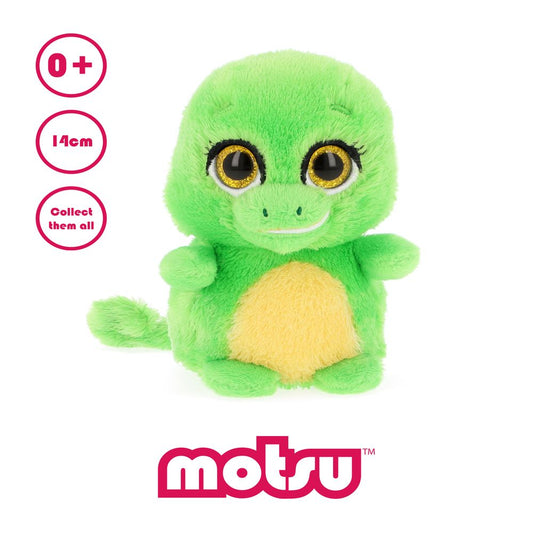 0+

14cm

Collect them all

motsu™