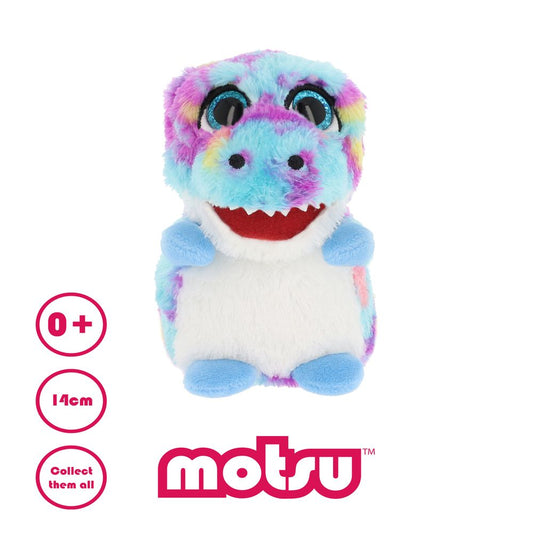 0+

14cm

Collect them all

motsu™