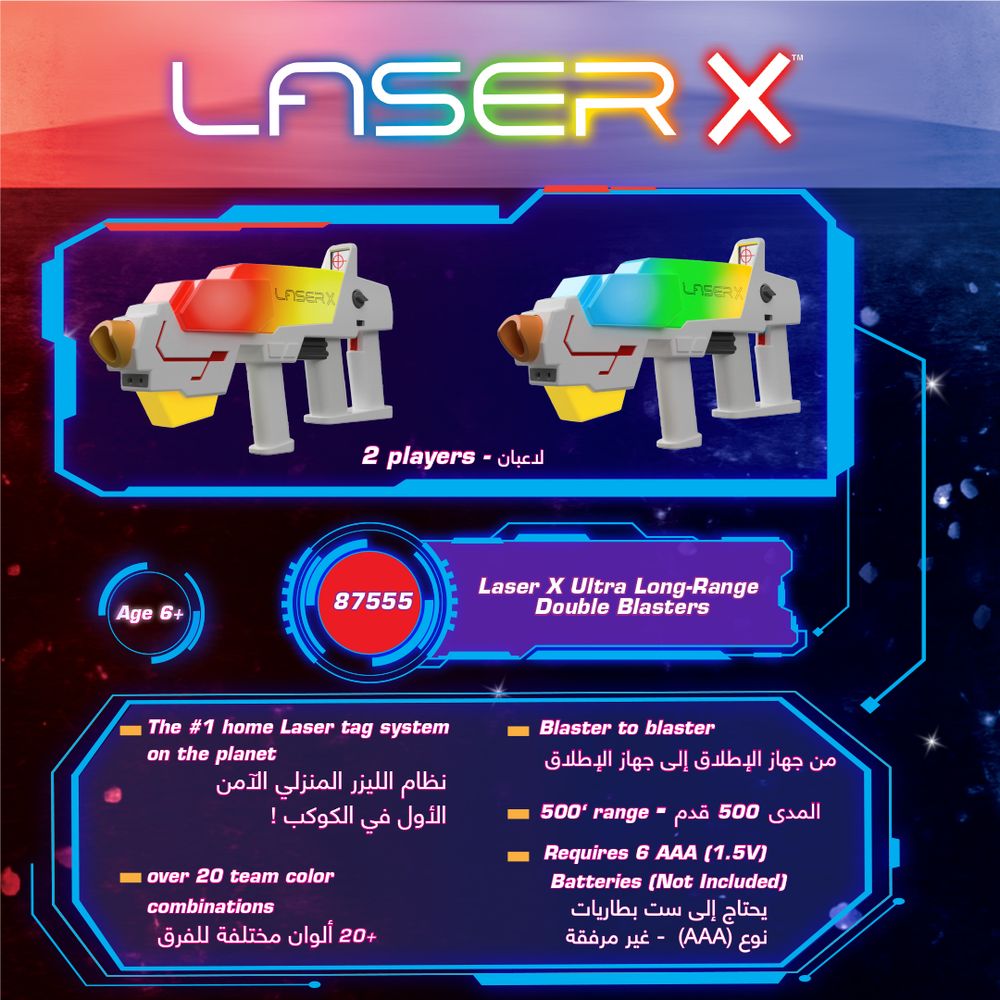 LASER X™

LASER X LASER X

2 players - لاعبان

Age 6+

87555

Laser X Ultra Long-Range Double Blasters

The #1 home Laser tag system on the planet
نظام الليزر المنزلي الآمن الأول في الكوكب !

over 20 team color combinations
+20 ألوان مختلفة للفرق

Blaster to blaster
من جهاز الإطلاق إلى جهاز الإطلاق

500' range - المدى 500 قدم

Requires 6 AAA (1.5V) Batteries (Not Included)
يحتاج إلى ست بطاريات نوع (AAA) - غير مرفقة