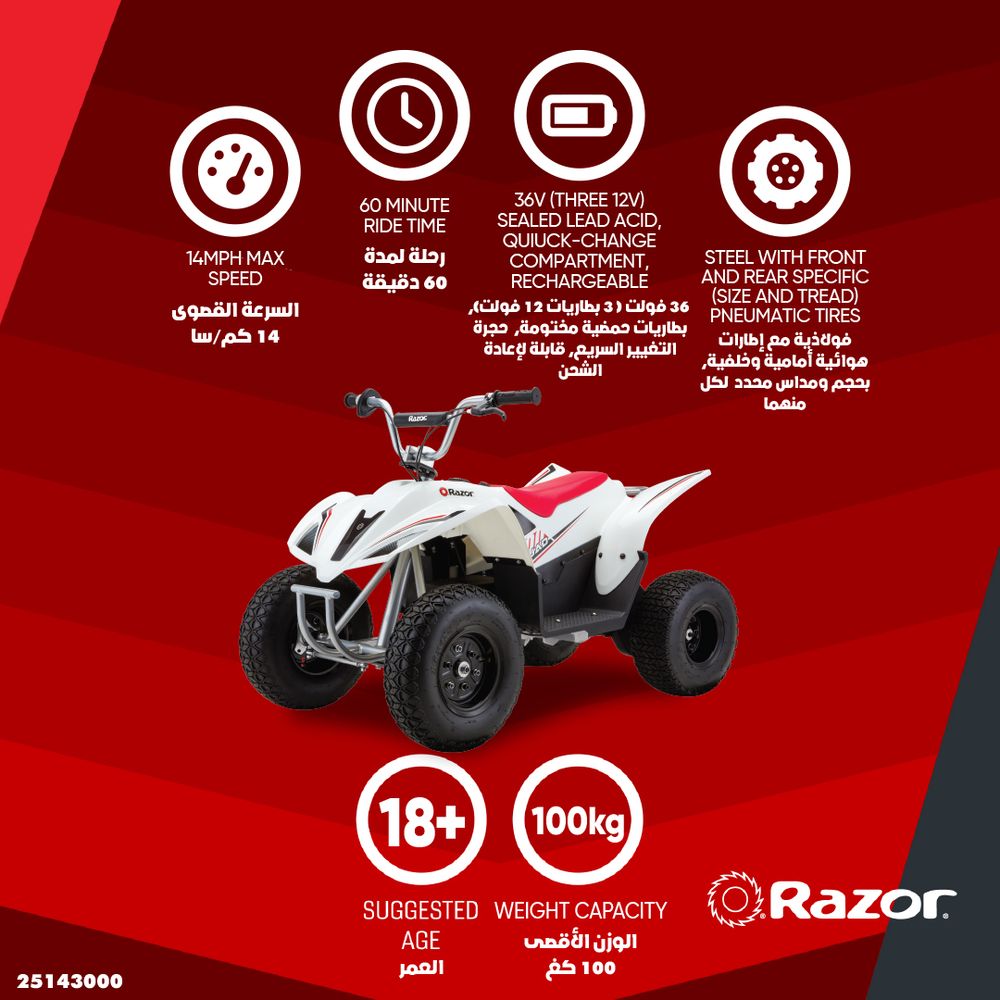 14MPH MAX SPEED
السرعة القصوى
14 كم/سا

60 MINUTE RIDE TIME
رحلة لمدة
60 دقيقة

36V (THREE 12V) SEALED LEAD ACID, QUIUCK-CHANGE COMPARTMENT, RECHARGEABLE
36 فولت (3 بطاريات 12 فولت)، بطاريات حمضية مختومة، حجرة التغيير السريع، قابلة لإعادة الشحن

STEEL WITH FRONT AND REAR SPECIFIC (SIZE AND TREAD) PNEUMATIC TIRES
فولاذية مع إطارات هوائية أمامية وخلفية، بحجم ومداس محدد لكل منهما

Razor

Razor

18+
SUGGESTED AGE
العمر

100kg
WEIGHT CAPACITY
الوزن الأقصى
100 كغ

Razor

25143000