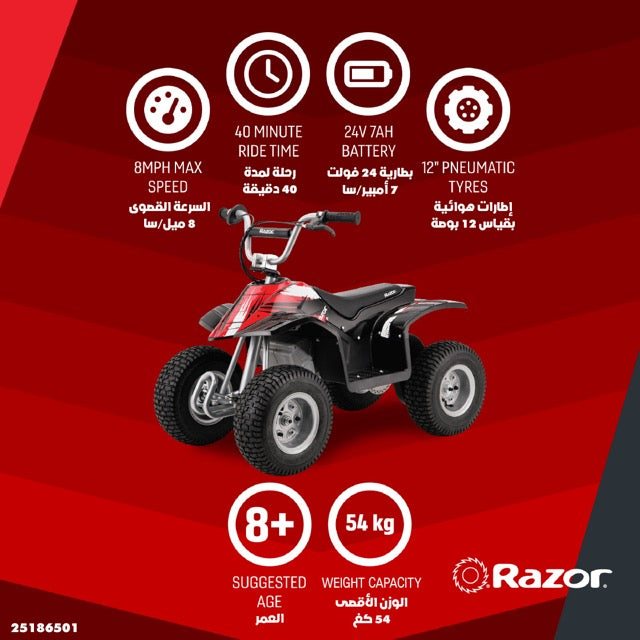 8MPH MAX SPEED
السرعة القصوى
8 ميل/سا

40 MINUTE RIDE TIME
رحلة لمدة
40 دقيقة

24V 7AH BATTERY
بطارية 24 فولت
7 أمبير/سا

12" PNEUMATIC TYRES
إطارات هوائية
بقياس 12 بوصة

Razor

Razor

8+
SUGGESTED AGE
العمر

54 kg
WEIGHT CAPACITY
الوزن الأقصى
54 كغ

Razor

25186501