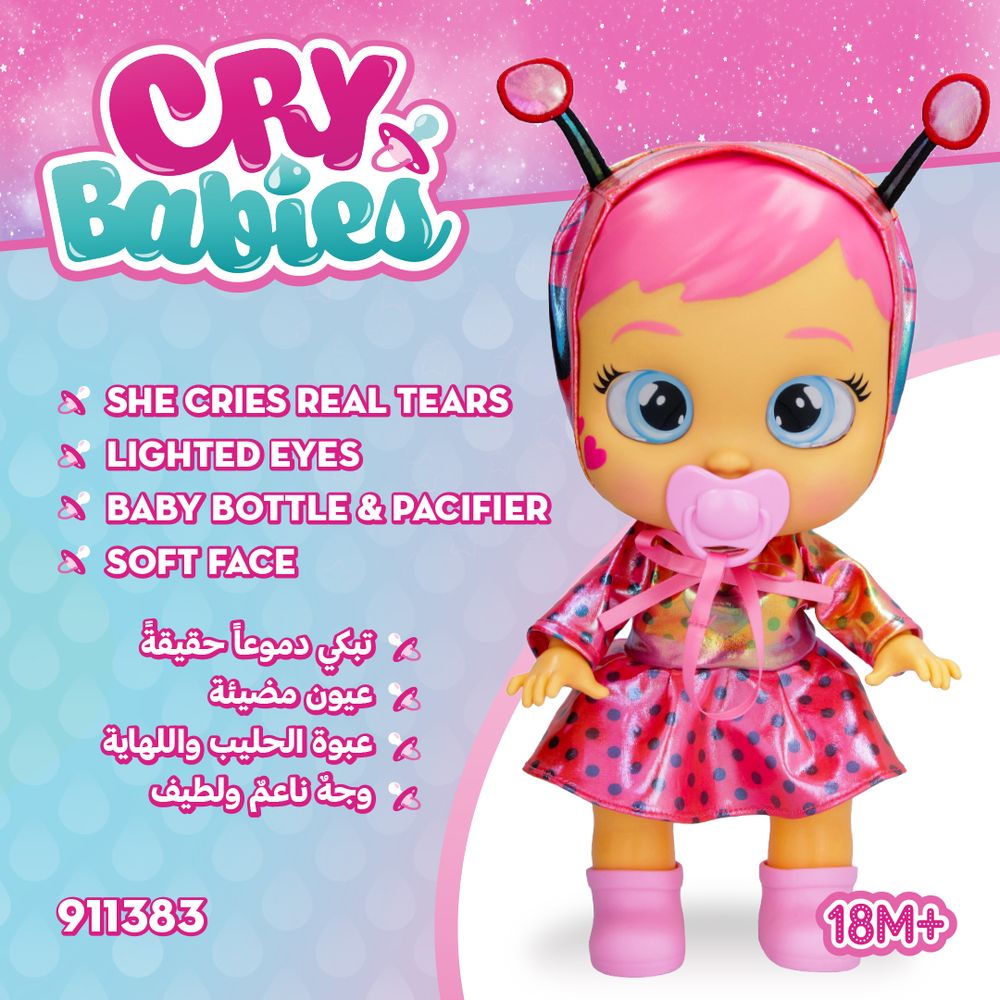 CRY Babies

SHE CRIES REAL TEARS
LIGHTED EYES
BABY BOTTLE & PACIFIER
SOFT FACE

تبكي دموعاً حقيقةً
عيون مضيئة
عبوة الحليب واللهاية
وجهٌ ناعمٌ ولطيف

911383

18M+