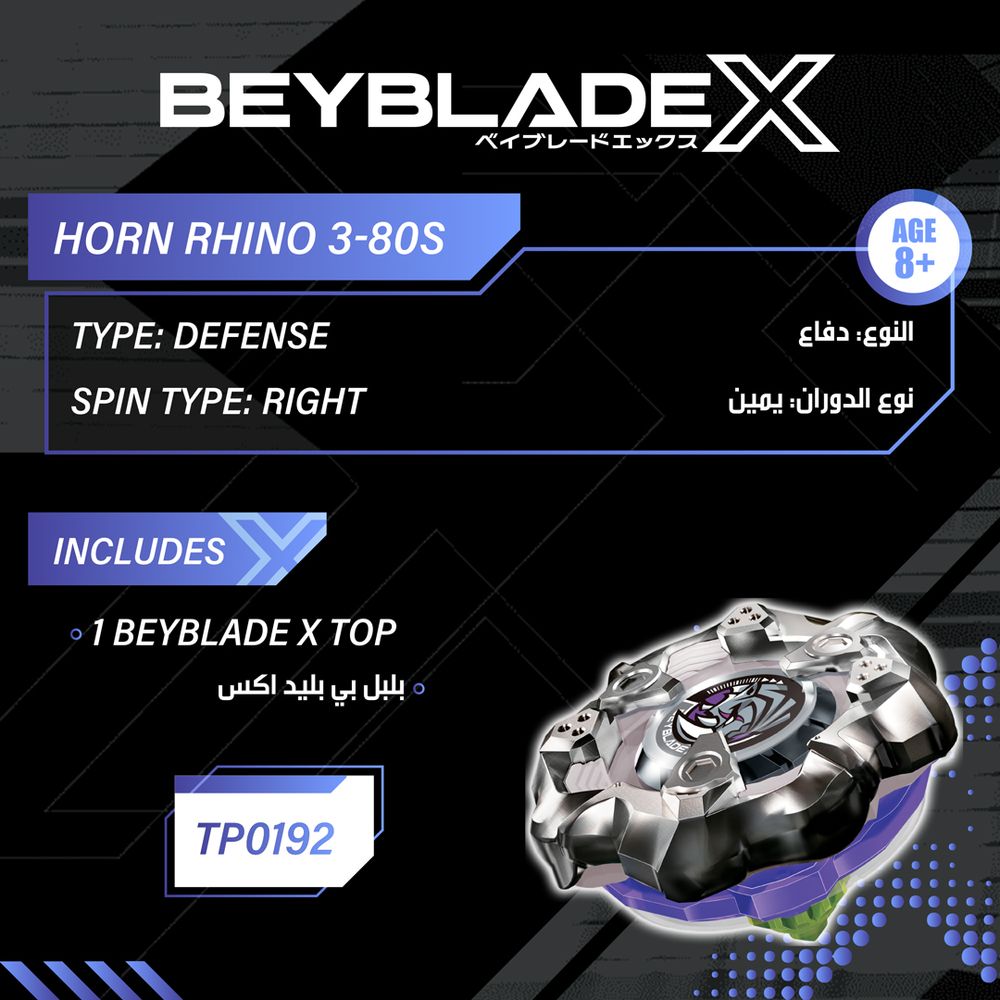 BEYBLADE X
ベイブレードエックス

HORN RHINO 3-80S

AGE 8+

TYPE: DEFENSE
النوع: دفاع

SPIN TYPE: RIGHT
نوع الدوران: يمين

INCLUDES

1 BEYBLADE X TOP
بلبل بي بليد اكس

TP0192

BEYBLADE