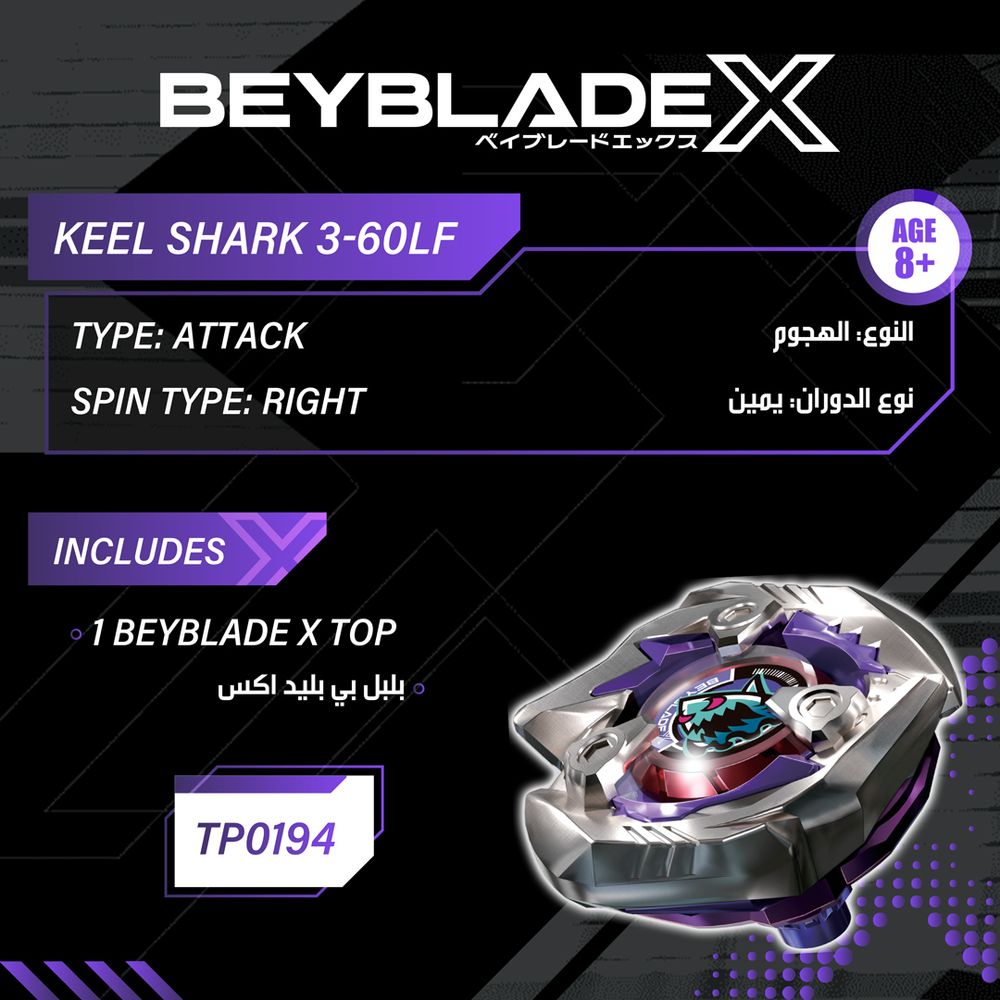 BEYBLADE X
ベイブレードエックス

KEEL SHARK 3-60LF

AGE 8+

TYPE: ATTACK
النوع: الهجوم

SPIN TYPE: RIGHT
نوع الدوران: يمين

INCLUDES

1 BEYBLADE X TOP
بلبل بي بليد اكس

TP0194