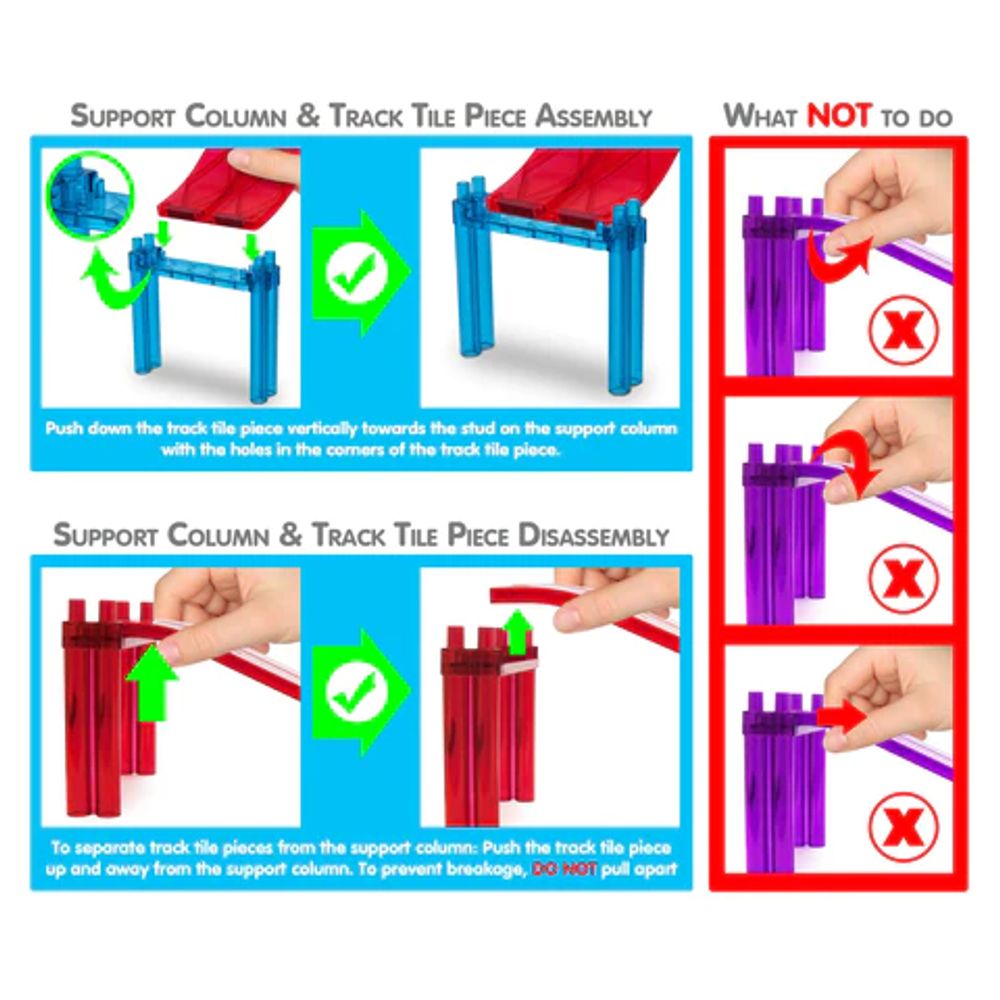 SUPPORT COLUMN & TRACK TILE PIECE ASSEMBLY

Push down the track tile piece vertically towards the stud on the support column with the holes in the corners of the track tile piece.

SUPPORT COLUMN & TRACK TILE PIECE DISASSEMBLY

To separate track tile pieces from the support column: Push the track tile piece up and away from the support column. To prevent breakage, DO NOT pull apart

WHAT NOT TO DO