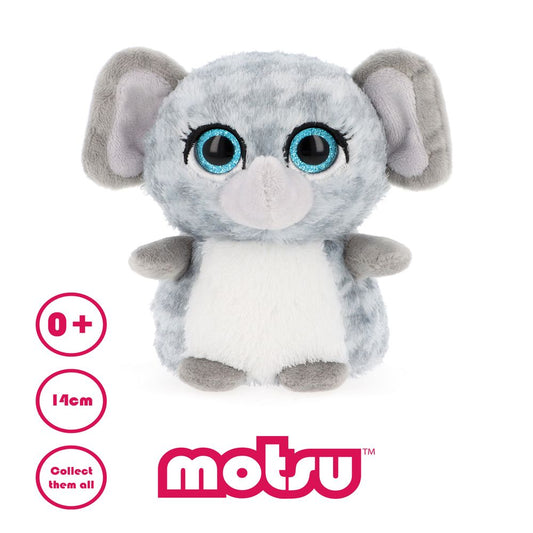 0+

14cm

Collect them all

motsu™